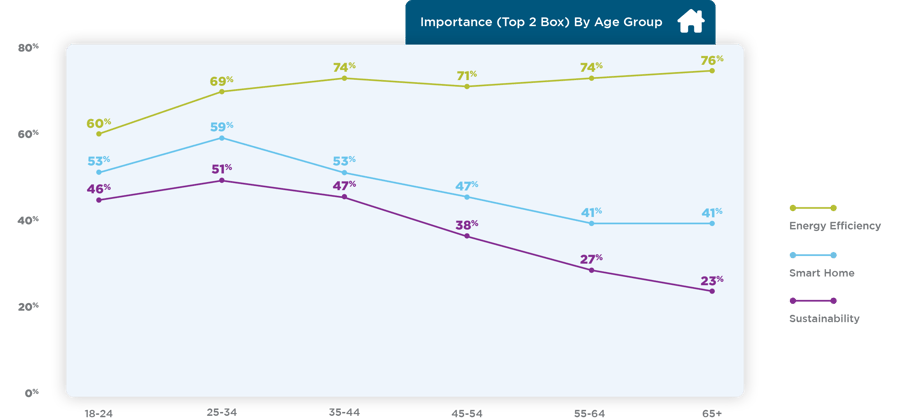 Importance (Top 2 Box) By Age Group

80%
60%
40%
20%
0%

60%
69%
74%
71%
74%
76%

53%
59%
53%
47%
41%
41%

46%
51%
47%
38%
27%
23%

18-24
25-34
35-44
45-54
55-64
65+

Energy Efficiency
Smart Home
Sustainability