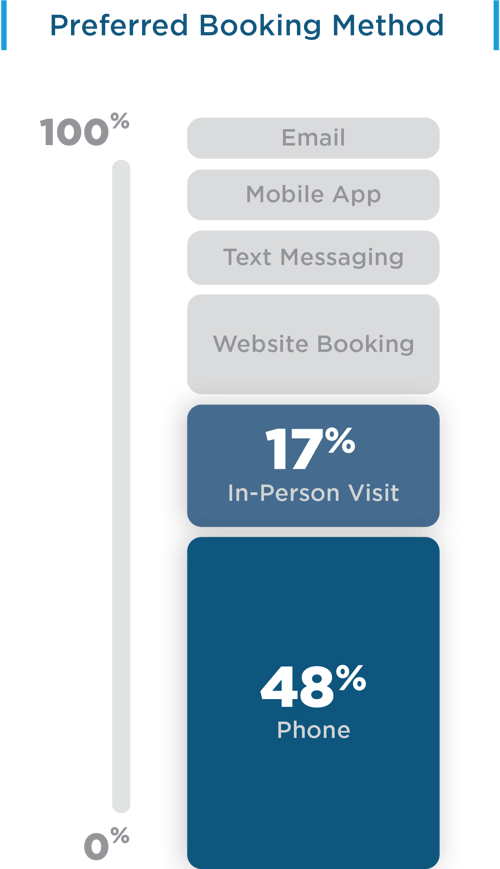 Preferred Booking Method

100%

Email

Mobile App

Text Messaging

Website Booking

17%
In-Person Visit

48%
Phone

0%